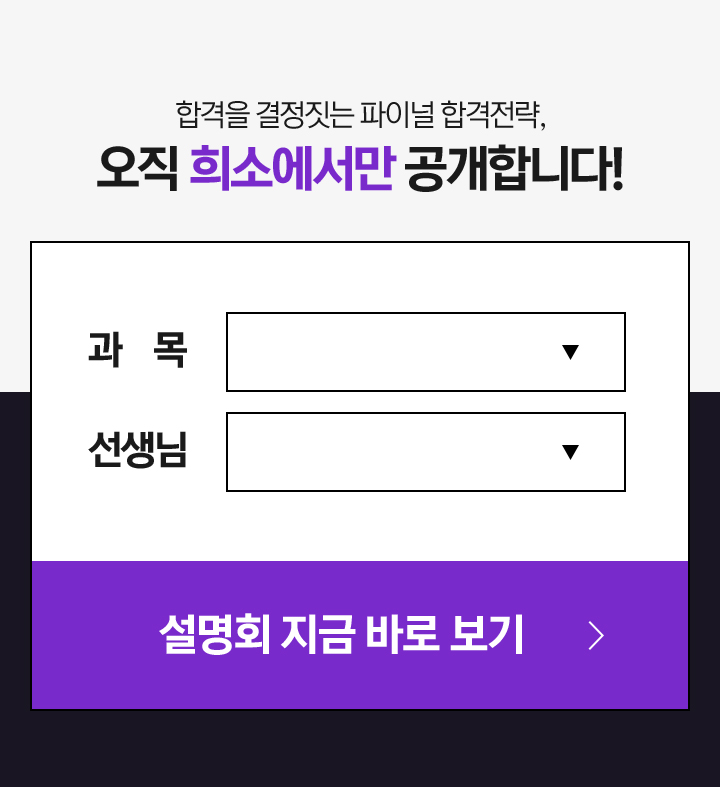 합격을 결정짓는 파이널 합격전략,
오직 희소에서만 공개합니다!

과 목 ▼

선생님 ▼

설명회 지금 바로 보기 >